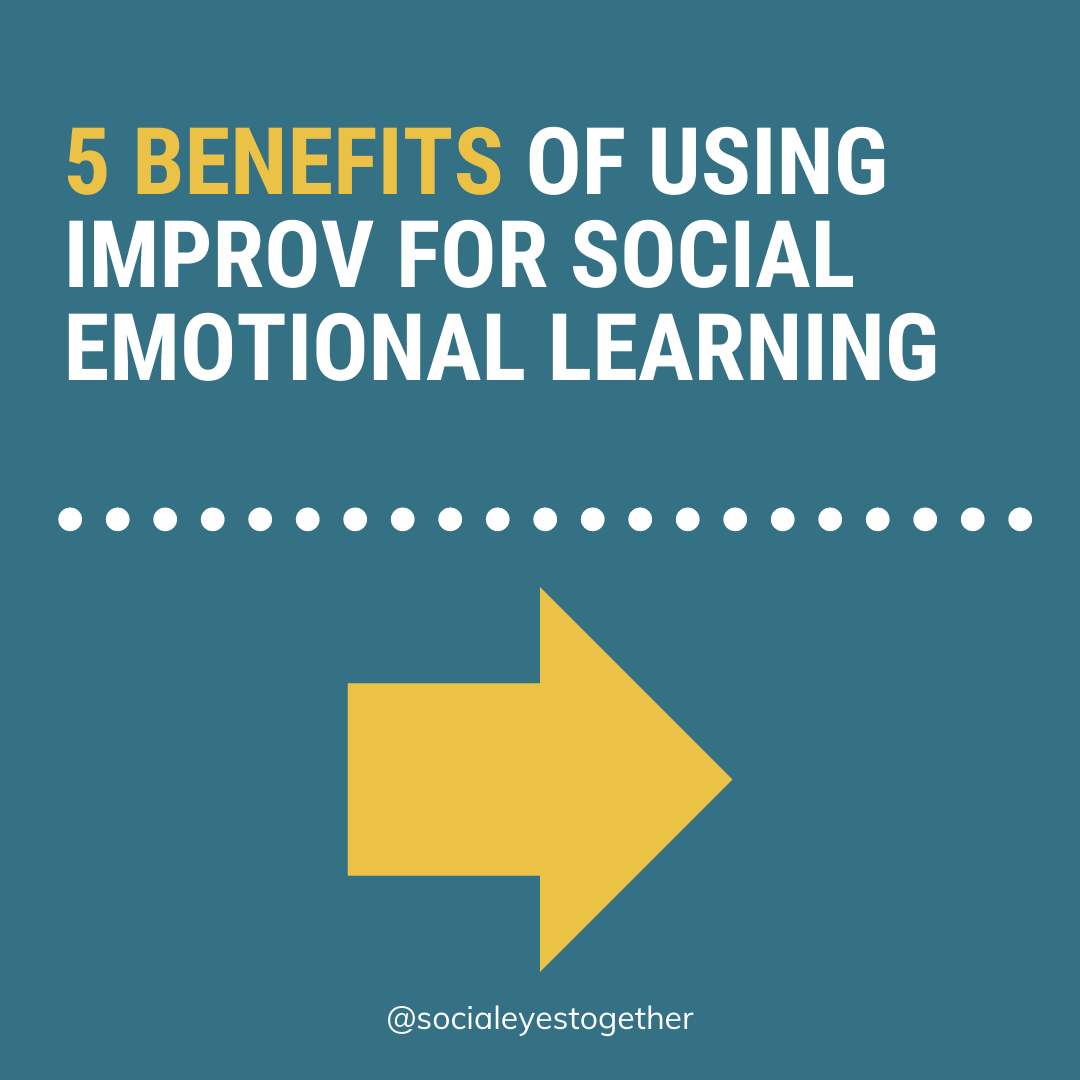 5 BENEFITS OF USING IMPROV FOR SOCIAL EMOTIONAL LEARNING

@socialeyestogether