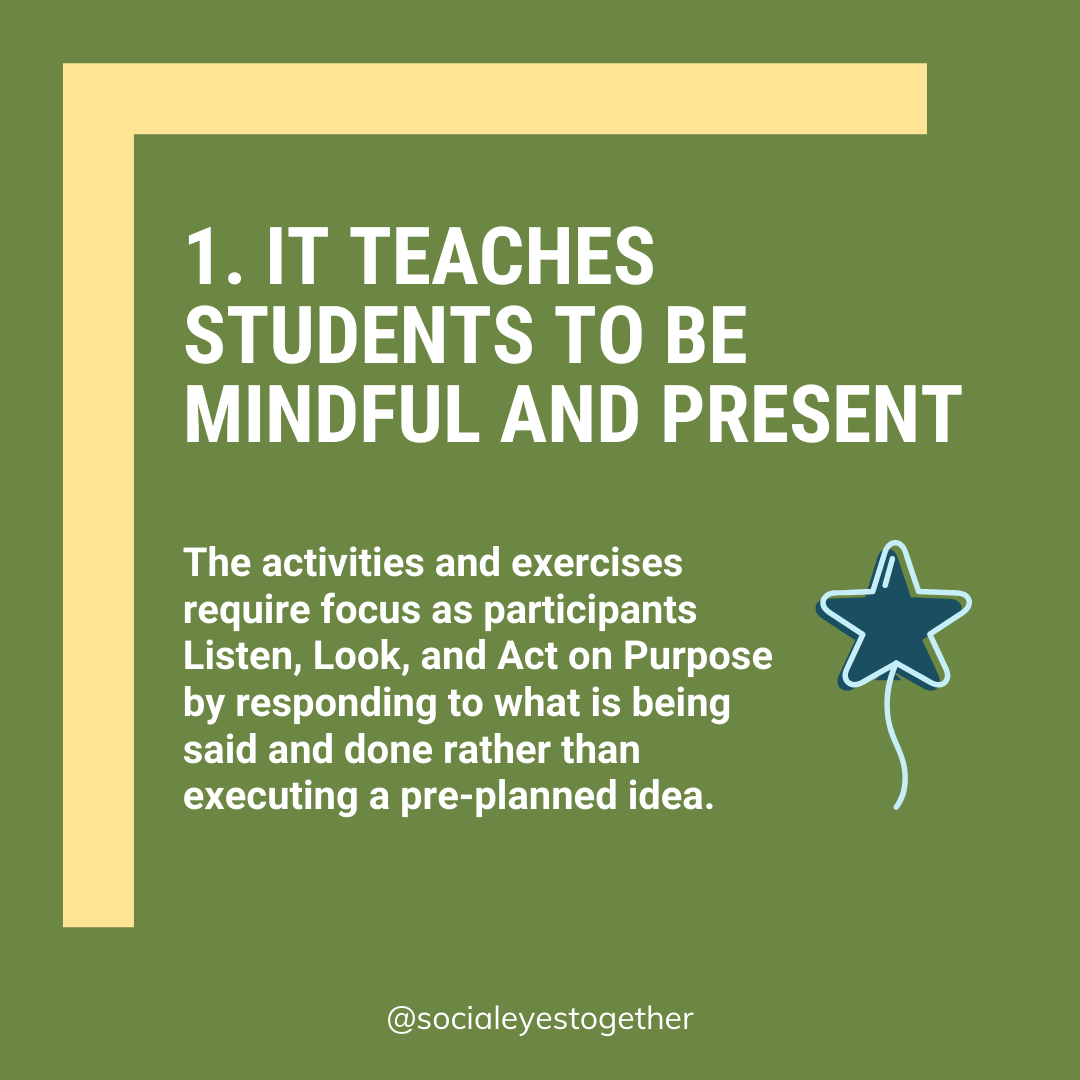 1. IT TEACHES STUDENTS TO BE MINDFUL AND PRESENT

The activities and exercises require focus as participants Listen, Look, and Act on Purpose by responding to what is being said and done rather than executing a pre-planned idea.

@socialeyestogether