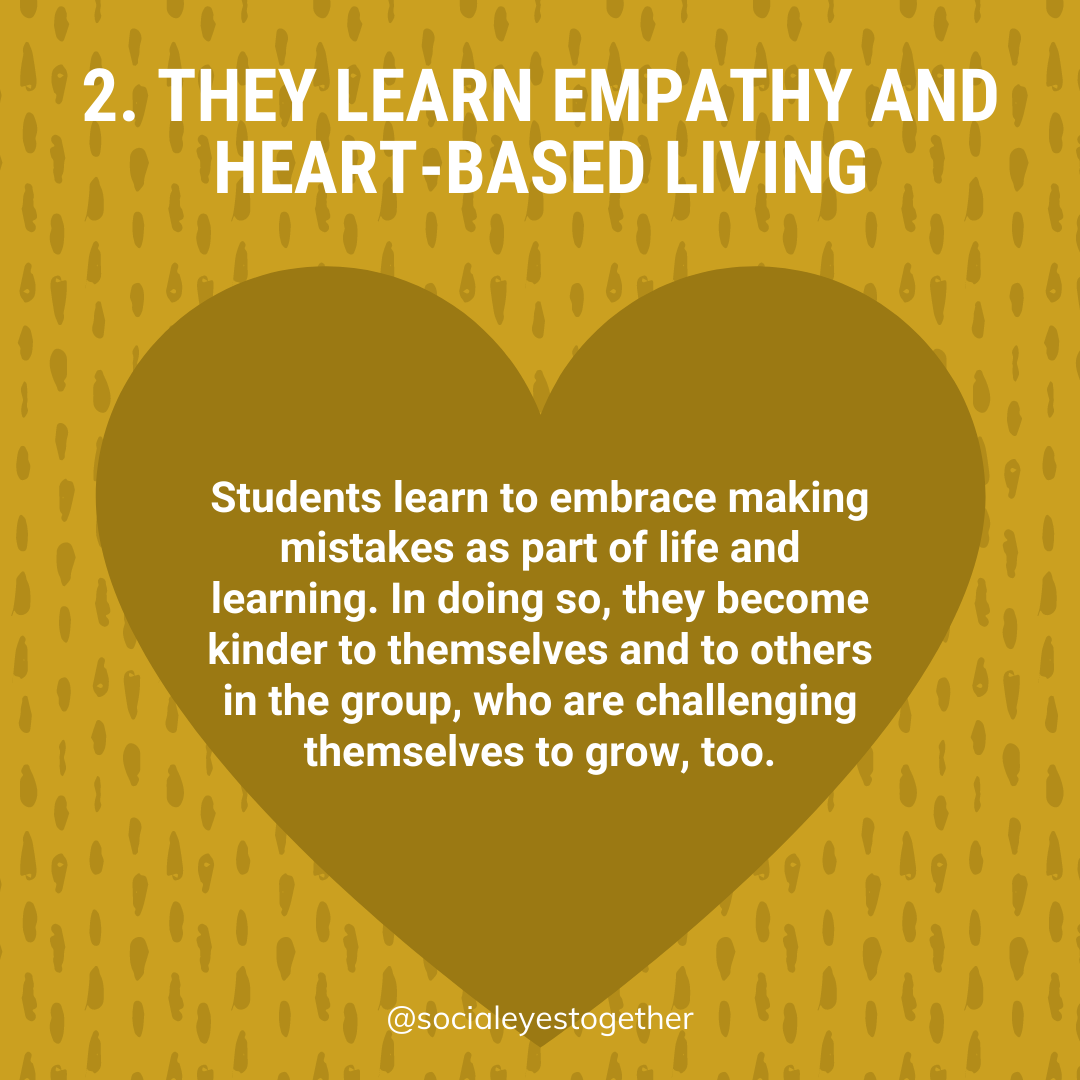 2. THEY LEARN EMPATHY AND HEART-BASED LIVING

Students learn to embrace making mistakes as part of life and learning. In doing so, they become kinder to themselves and to others in the group, who are challenging themselves to grow, too.

@socialeyestogether