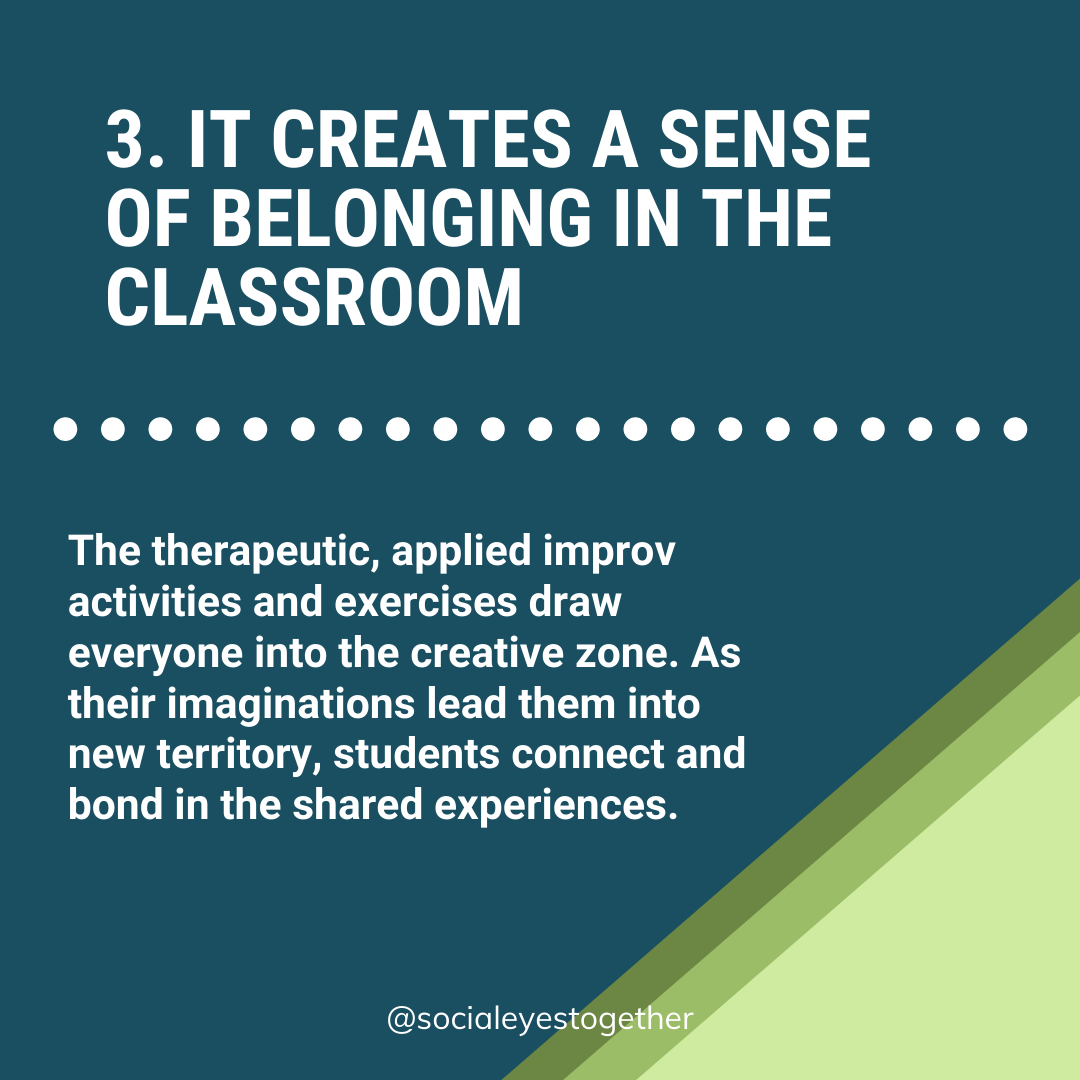 3. IT CREATES A SENSE OF BELONGING IN THE CLASSROOM

The therapeutic, applied improv activities and exercises draw everyone into the creative zone. As their imaginations lead them into new territory, students connect and bond in the shared experiences.

@socialeyestogether