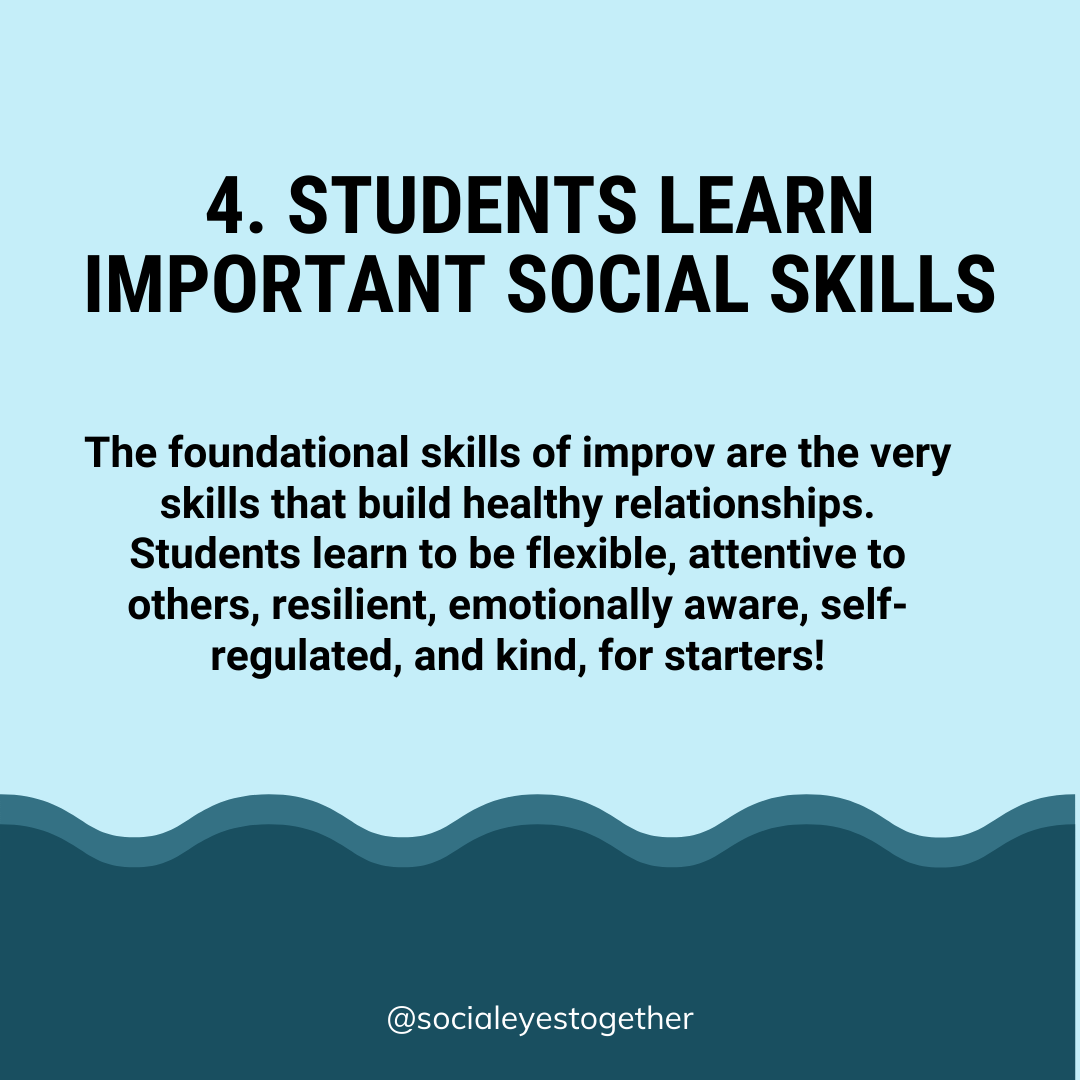 4. STUDENTS LEARN IMPORTANT SOCIAL SKILLS

The foundational skills of improv are the very skills that build healthy relationships. Students learn to be flexible, attentive to others, resilient, emotionally aware, self-regulated, and kind, for starters!

@socialeyestogether